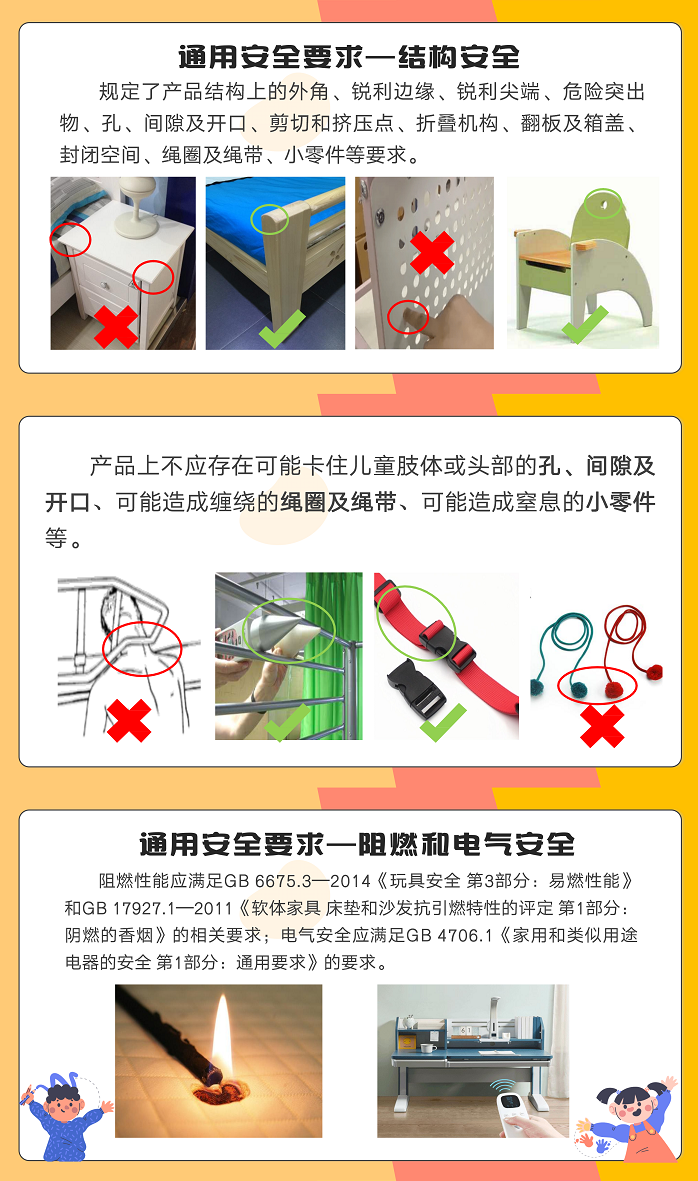 通用安全要求—结构安全

规定了产品结构上的外角、锐利边缘、锐利尖端、危险突出物、孔、间隙及开口、剪切和挤压点、折叠机构、翻板及箱盖、封闭空间、绳圈及绳带、小零件等要求。

产品上不应存在可能卡住儿童肢体或头部的孔、间隙及开口、可能造成缠绕的绳圈及绳带、可能造成窒息的小零件等。

通用安全要求—阻燃和电气安全

阻燃性能应满足GB 6675.3—2014《玩具安全 第3部分：易燃性能》和GB 17927.1—2011《软体家具 床垫和沙发抗引燃特性的评定 第1部分：阴燃的香烟》的相关要求；电气安全应满足GB 4706.1《家用和类似用途电器的安全 第1部分：通用要求》的要求。